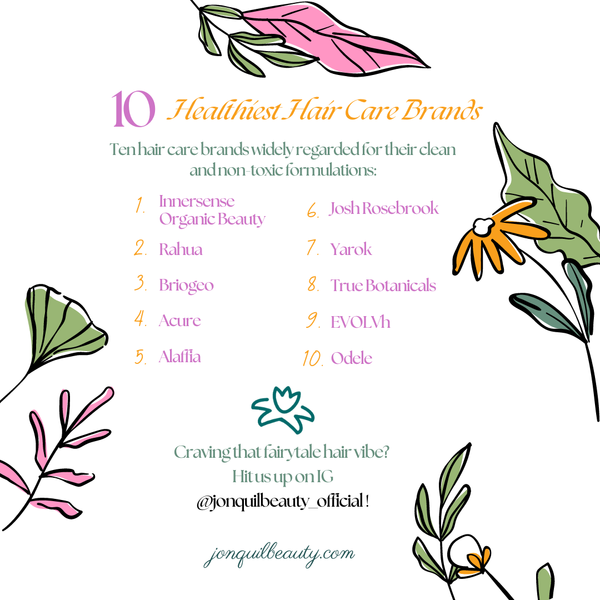 10 Healthiest Hair Care Brands

Ten hair care brands widely regarded for their clean and non-toxic formulations:

1. Innersense Organic Beauty
2. Rahua
3. Briogeo
4. Acure
5. Alaffia

6. Josh Rosebrook
7. Yarok
8. True Botanicals
9. EVOLVh
10. Odele

Craving that fairytale hair vibe?
Hit us up on IG
@jonquilbeauty_official !

jonquilbeauty.com